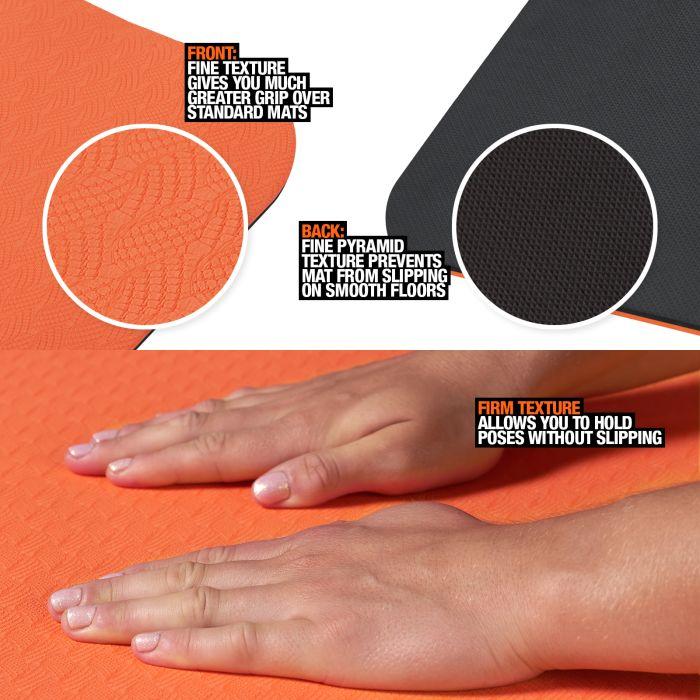 FRONT:
FINE TEXTURE GIVES YOU MUCH GREATER GRIP OVER STANDARD MATS

BACK:
FINE PYRAMID TEXTURE PREVENTS MAT FROM SLIPPING ON SMOOTH FLOORS

FIRM TEXTURE
ALLOWS YOU TO HOLD POSES WITHOUT SLIPPING