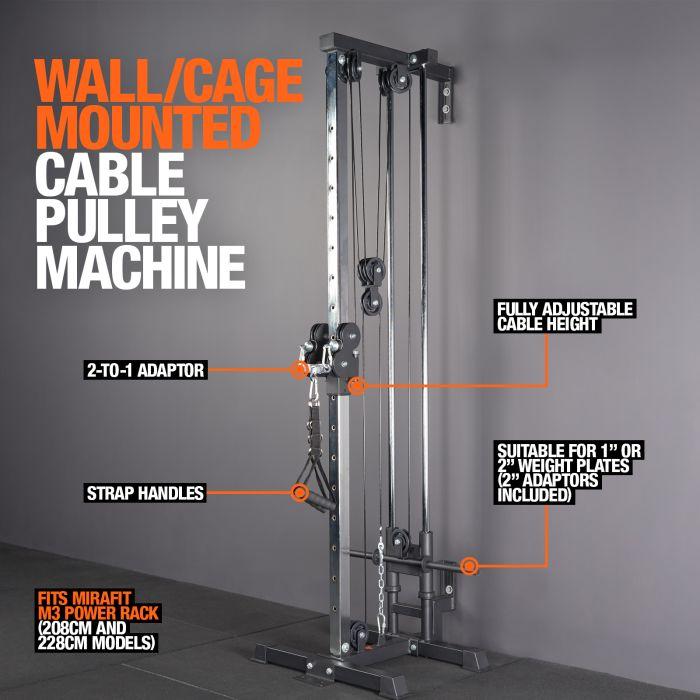 WALL/CAGE MOUNTED CABLE PULLEY MACHINE

FULLY ADJUSTABLE CABLE HEIGHT

2-TO-1 ADAPTOR

SUITABLE FOR 1" OR 2" WEIGHT PLATES (2" ADAPTORS INCLUDED)

STRAP HANDLES

FITS MIRAFIT M3 POWER RACK (208CM AND 228CM MODELS)