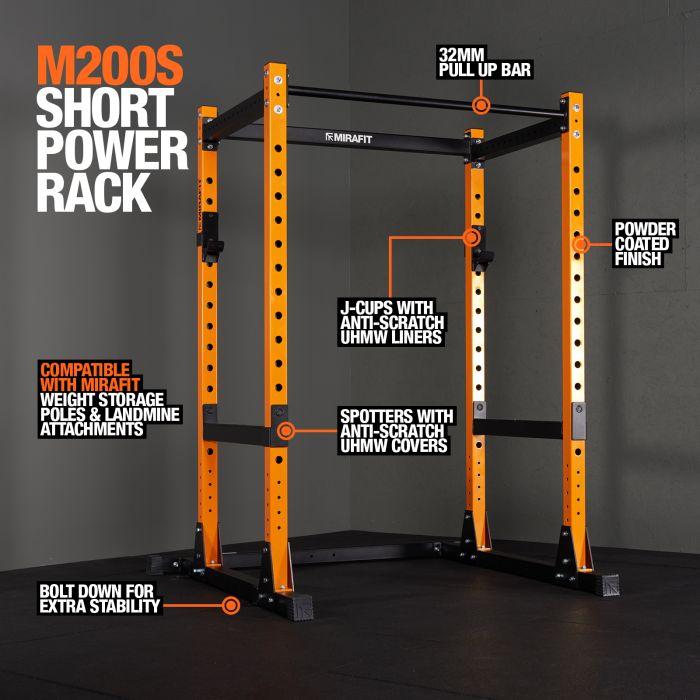 M200S SHORT POWER RACK

32MM PULL UP BAR

MIRAFIT

POWDER COATED FINISH

J-CUPS WITH ANTI-SCRATCH UHMW LINERS

COMPATIBLE WITH MIRAFIT WEIGHT STORAGE POLES & LANDMINE ATTACHMENTS

SPOTTERS WITH ANTI-SCRATCH UHMW COVERS

BOLT DOWN FOR EXTRA STABILITY