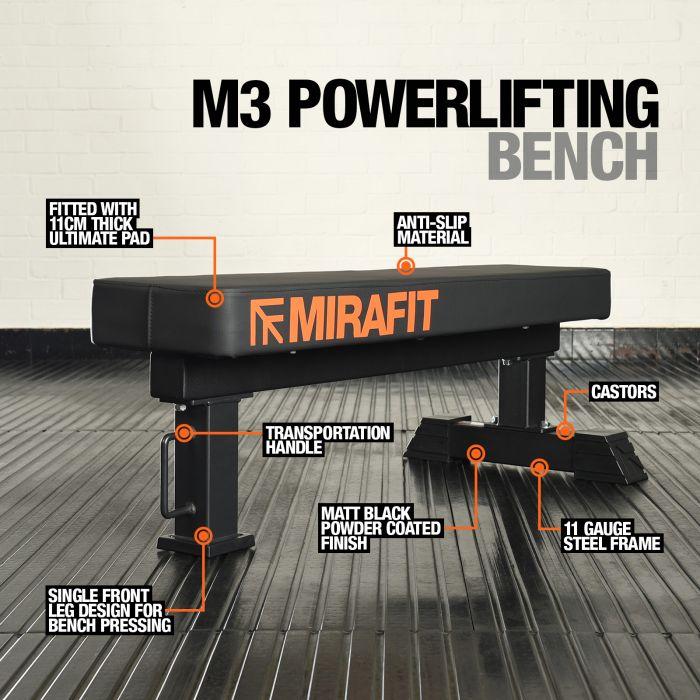 M3 POWERLIFTING BENCH

FITTED WITH 11CM THICK ULTIMATE PAD

ANTI-SLIP MATERIAL

MIRAFIT

CASTORS

TRANSPORTATION HANDLE

MATT BLACK POWDER COATED FINISH

11 GAUGE STEEL FRAME

SINGLE FRONT LEG DESIGN FOR BENCH PRESSING