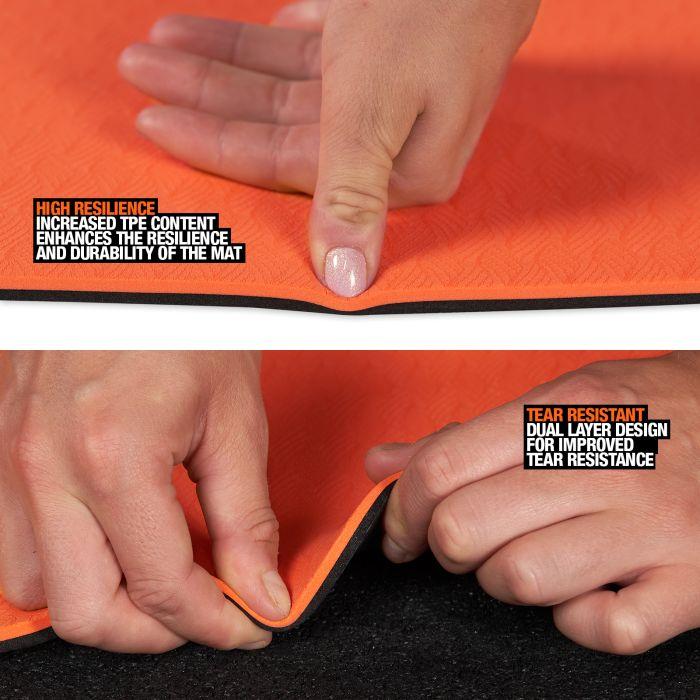 HIGH RESILIENCE
INCREASED TPE CONTENT ENHANCES THE RESILIENCE AND DURABILITY OF THE MAT

TEAR RESISTANT
DUAL LAYER DESIGN FOR IMPROVED TEAR RESISTANCE